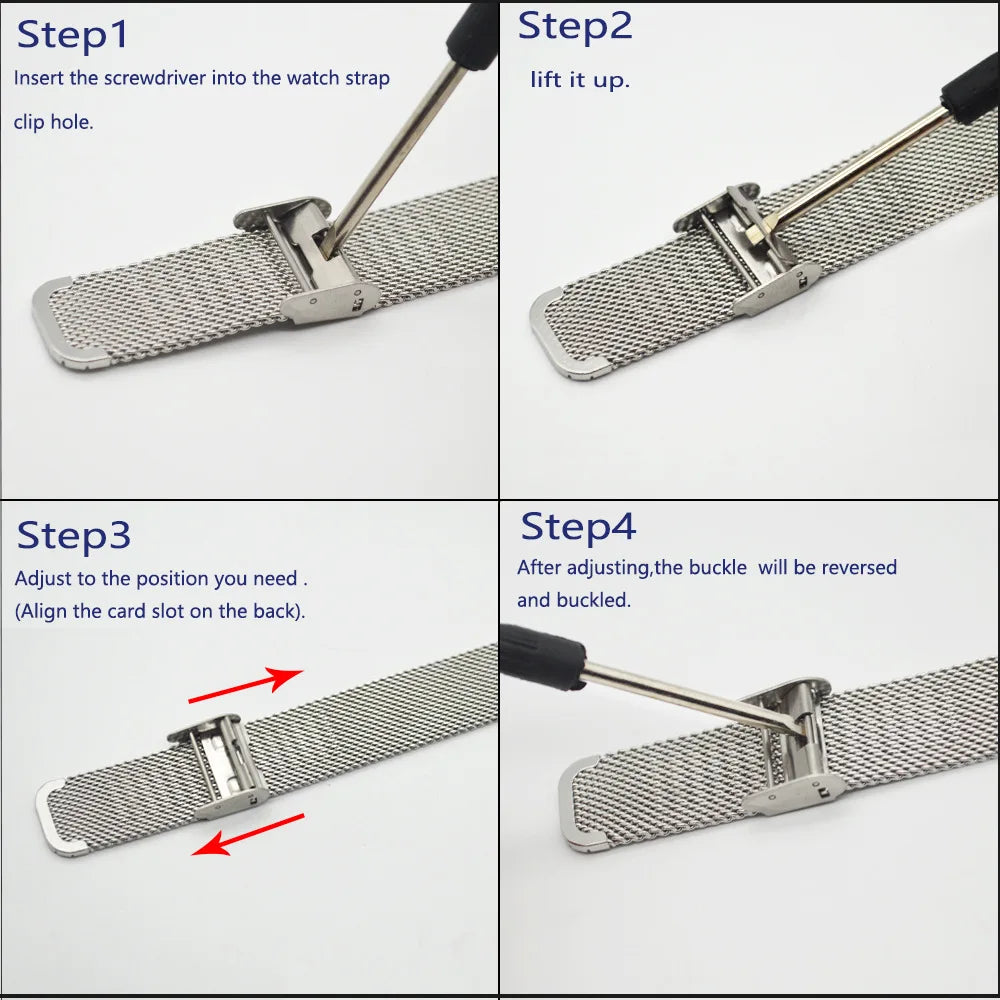 Step1
Insert the screwdriver into the watch strap clip hole.

Step2
lift it up.

Step3
Adjust to the position you need .
(Align the card slot on the back).

Step4
After adjusting,the buckle will be reversed and buckled.