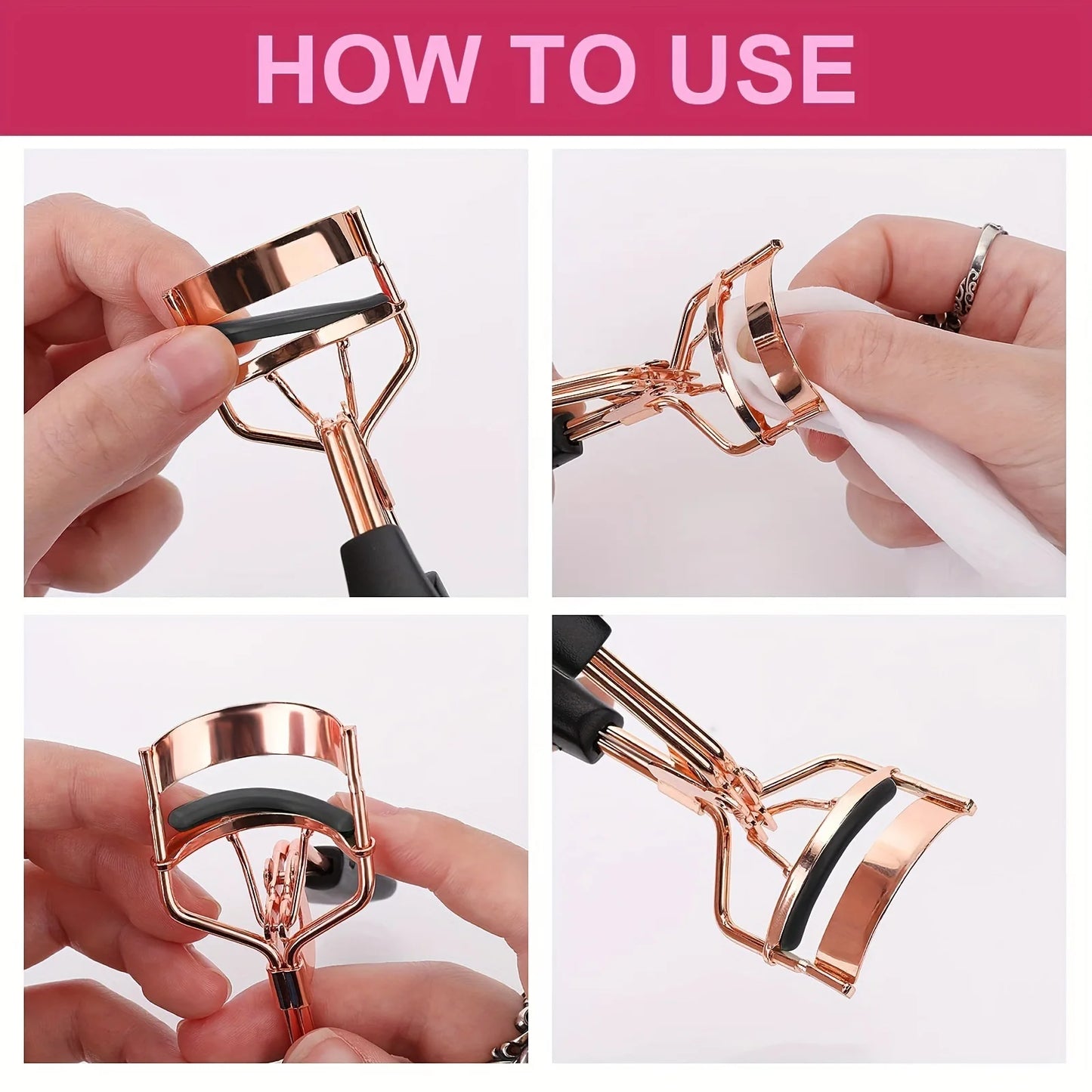 HOW TO USE