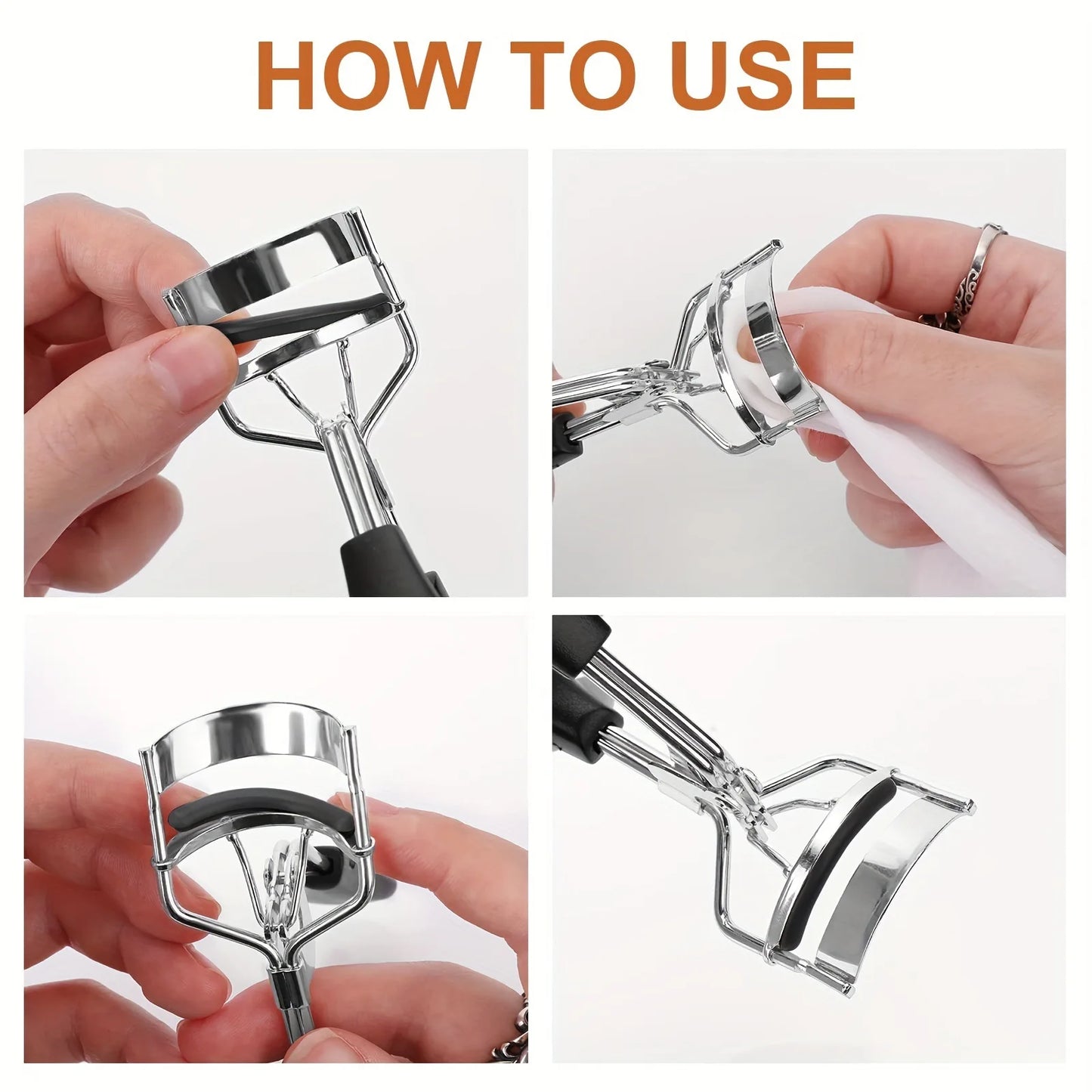 HOW TO USE